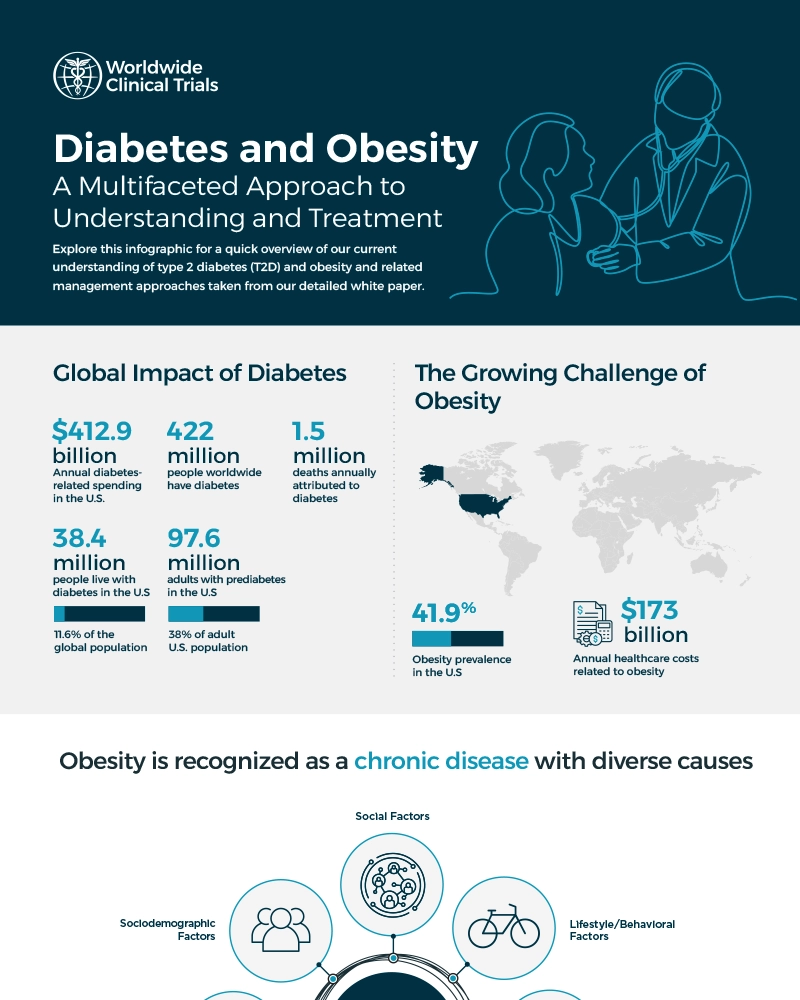 Worldwide Clinical Trials

Diabetes and Obesity
A Multifaceted Approach to Understanding and Treatment

Explore this infographic for a quick overview of our current understanding of type 2 diabetes (T2D) and obesity and related management approaches taken from our detailed white paper.

Global Impact of Diabetes

$412.9 billion
Annual diabetes-related spending in the U.S.

422 million
people worldwide have diabetes

1.5 million
deaths annually attributed to diabetes

38.4 million
people live with diabetes in the U.S

11.6% of the global population

97.6 million
adults with prediabetes in the U.S

38% of adult U.S. population

The Growing Challenge of Obesity

41.9%
Obesity prevalence in the U.S

$173 billion
Annual healthcare costs related to obesity

Obesity is recognized as a chronic disease with diverse causes

Social Factors

Sociodemographic Factors

Lifestyle/Behavioral Factors