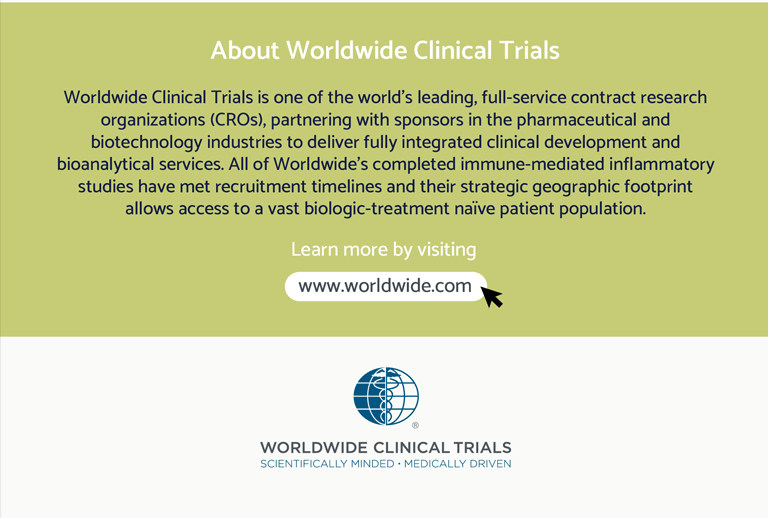 About Worldwide Clinical Trials

Worldwide Clinical Trials is one of the world's leading, full-service contract research organizations (CROs), partnering with sponsors in the pharmaceutical and biotechnology industries to deliver fully integrated clinical development and bioanalytical services. All of Worldwide's completed immune-mediated inflammatory studies have met recruitment timelines and their strategic geographic footprint allows access to a vast biologic-treatment naïve patient population.

Learn more by visiting

www.worldwide.com

®

WORLDWIDE CLINICAL TRIALS
SCIENTIFICALLY MINDED · MEDICALLY DRIVEN